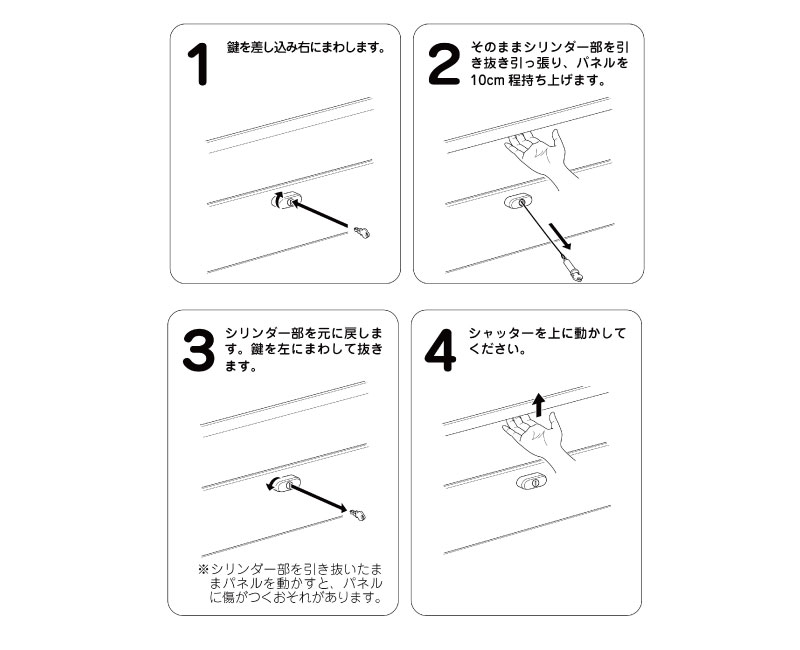 1
鍵を差し込み右にまわします。

2
そのままシリンダー部を引き抜き引っ張り、パネルを10cm 程持ち上げます。

3
シリンダー部を元に戻します。鍵を左にまわして抜きます。

※シリンダー部を引き抜いたままパネルを動かすと、パネルに傷がつくおそれがあります。

4
シャッターを上に動かしてください。